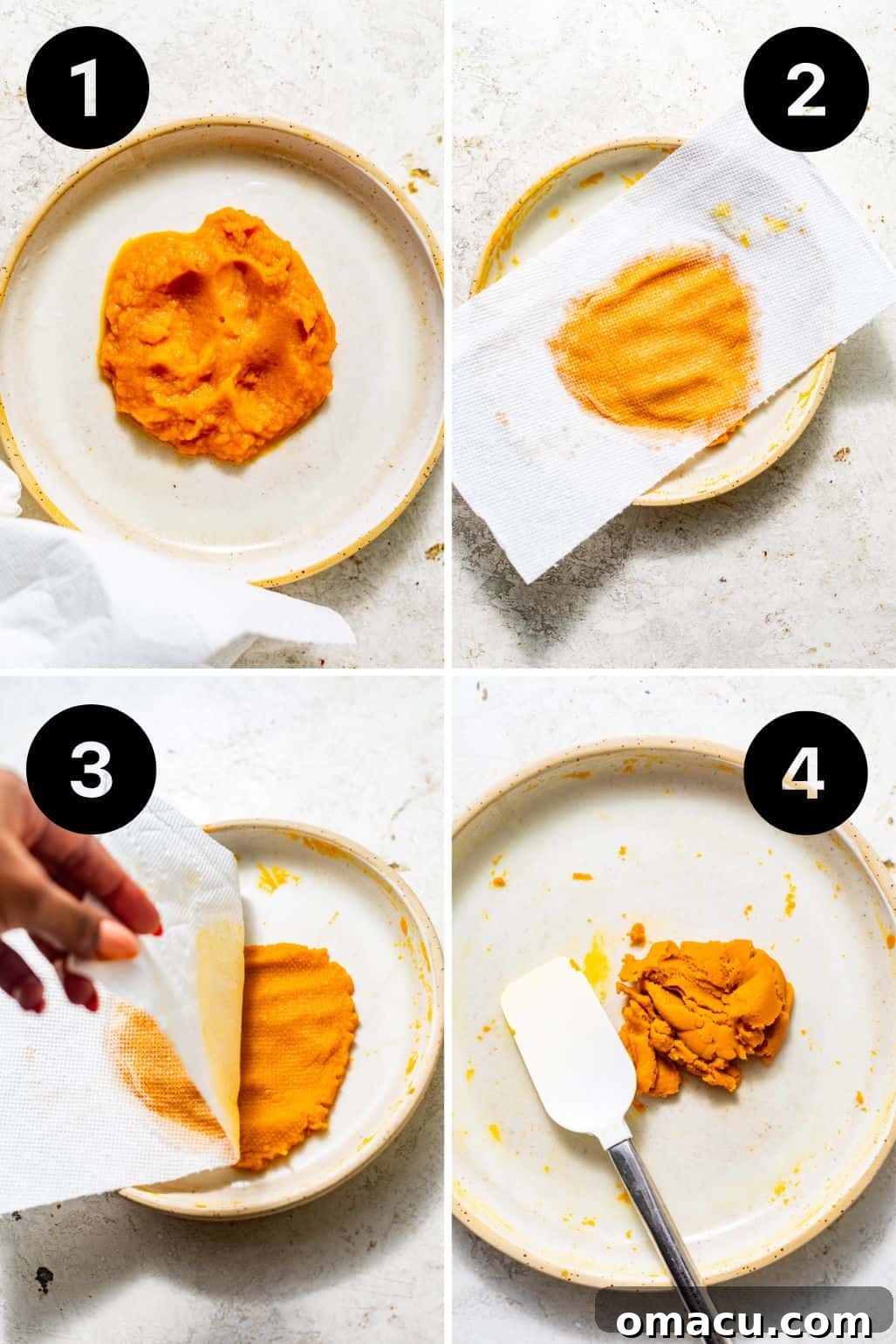 1

2

3

4

omacu.com